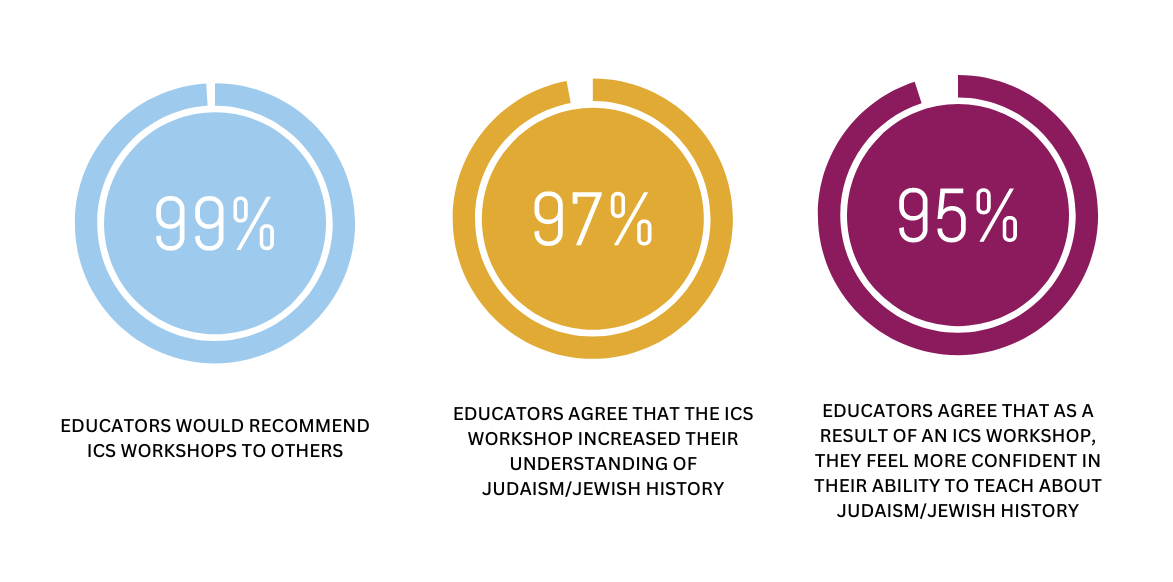 99%

EDUCATORS WOULD RECOMMEND ICS WORKSHOPS TO OTHERS

97%

EDUCATORS AGREE THAT THE ICS WORKSHOP INCREASED THEIR UNDERSTANDING OF JUDAISM/JEWISH HISTORY

95%

EDUCATORS AGREE THAT AS A RESULT OF AN ICS WORKSHOP, THEY FEEL MORE CONFIDENT IN THEIR ABILITY TO TEACH ABOUT JUDAISM/JEWISH HISTORY